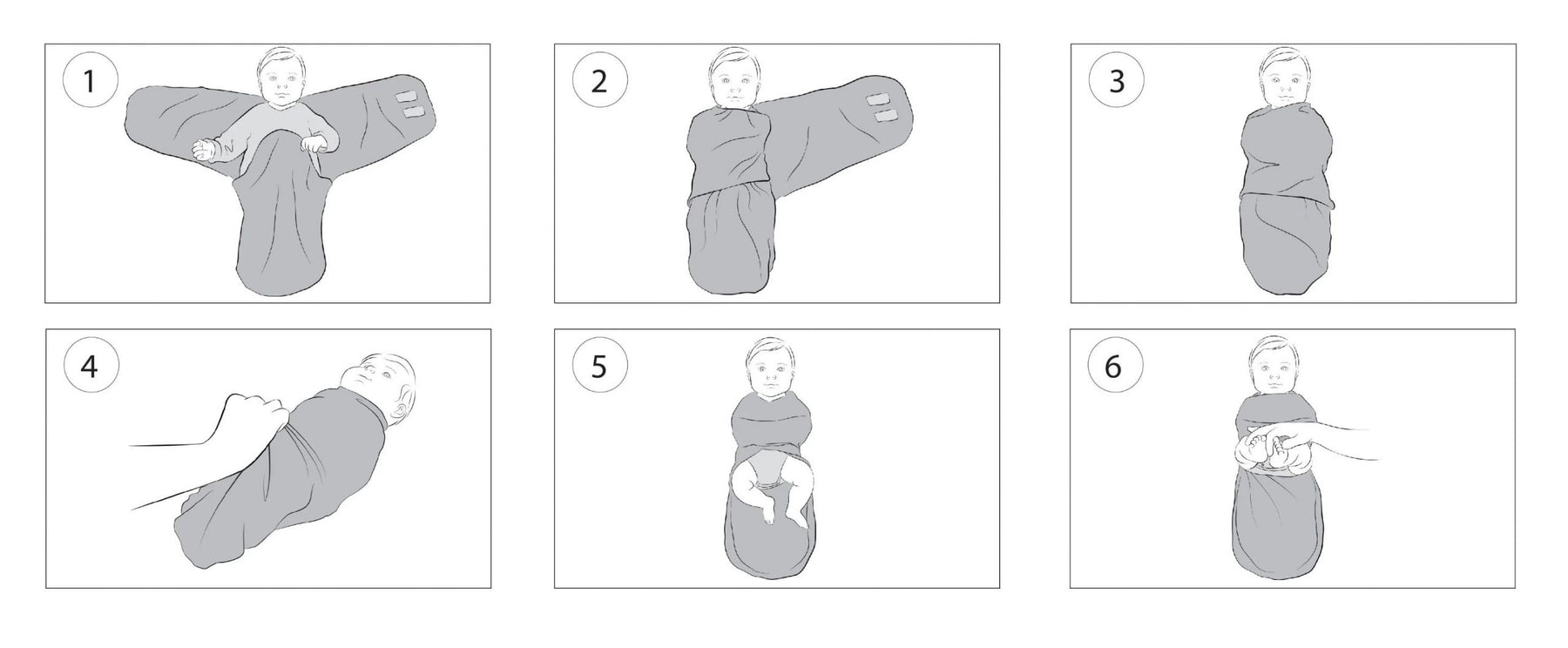 1

2

3

4

5

6