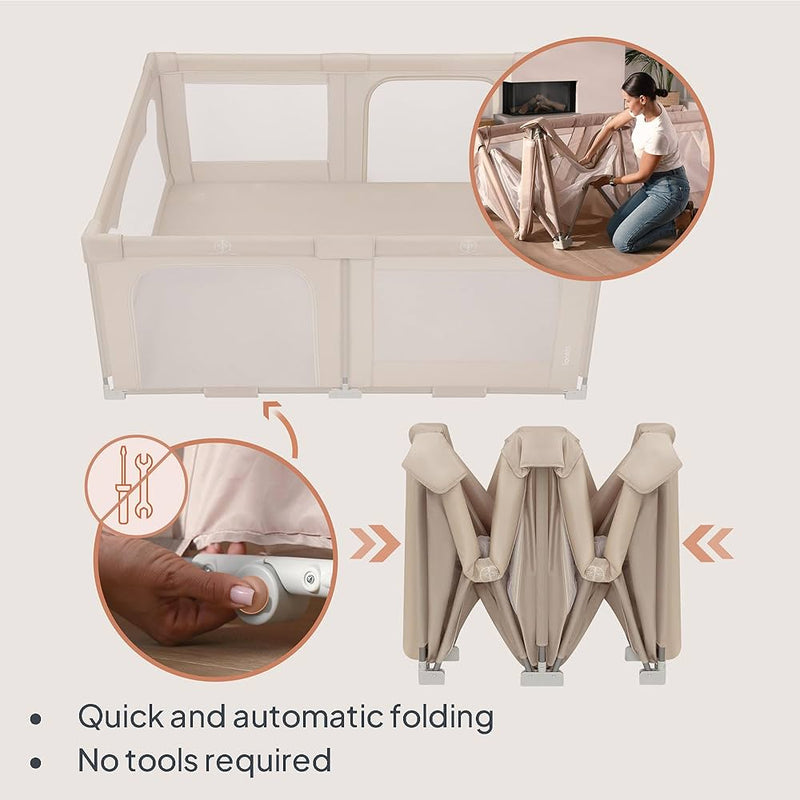 • Quick and automatic folding
• No tools required