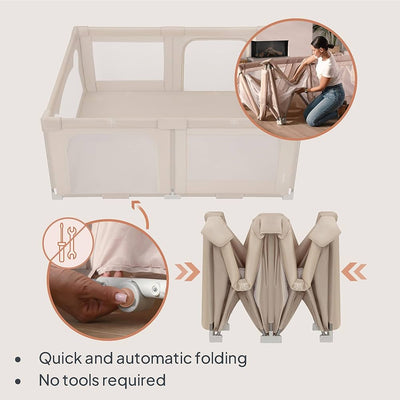 • Quick and automatic folding
• No tools required