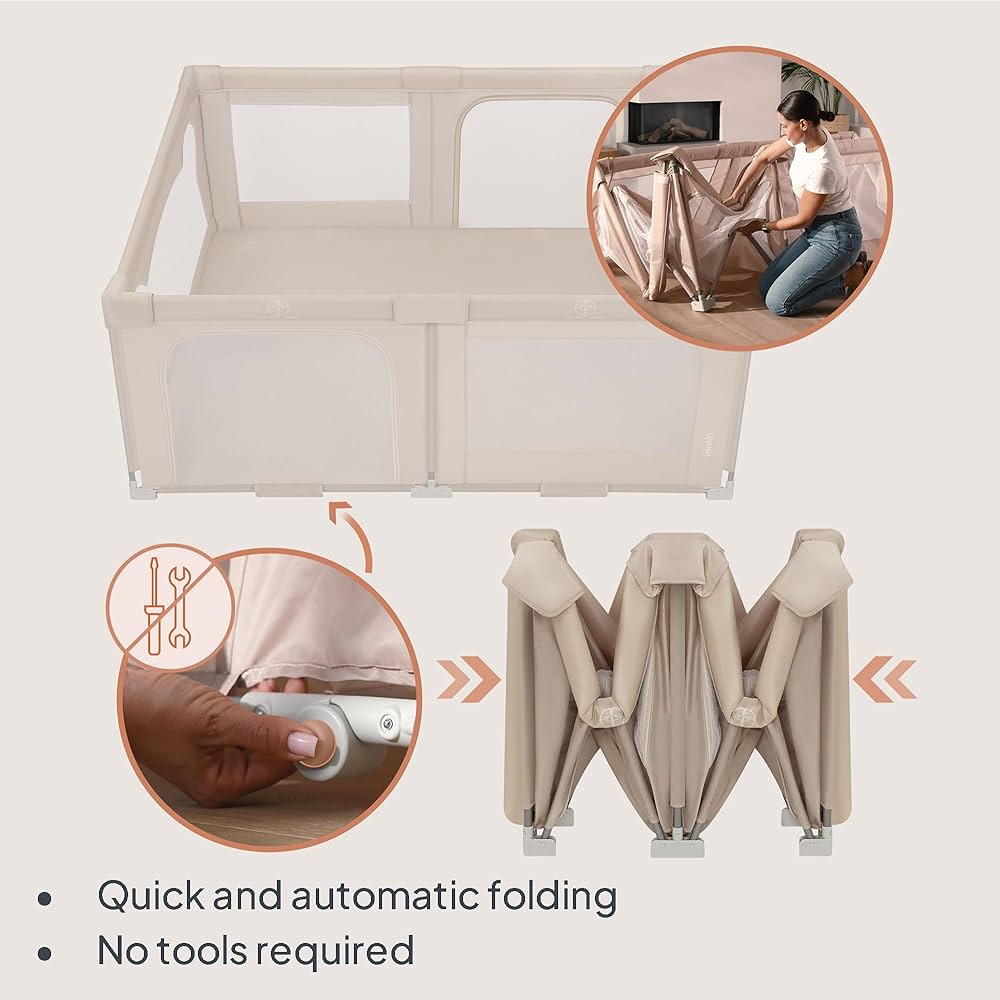 • Quick and automatic folding
• No tools required